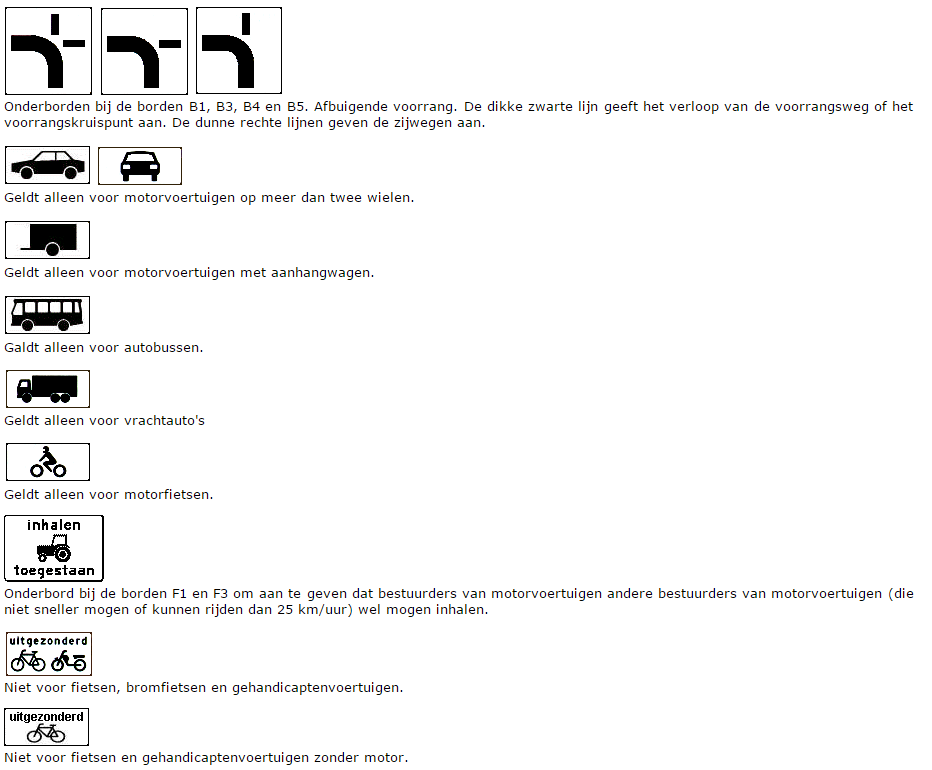 Onderborden bij de borden B1, B3, B4 en B5. Afbuigende voorrang. De dikke zwarte lijn geeft het verloop van de voorrangsweg of het voorrangskruispunt aan. De dunne rechte lijnen geven de zijwegen aan.

Geldt alleen voor motorvoertuigen op meer dan twee wielen.

Geldt alleen voor motorvoertuigen met aanhangwagen.

Galdt alleen voor autobussen.

Geldt alleen voor vrachtauto's

Geldt alleen voor motorfietsen.

inhalen
toegestaan

Onderbord bij de borden F1 en F3 om aan te geven dat bestuurders van motorvoertuigen andere bestuurders van motorvoertuigen (die niet sneller mogen of kunnen rijden dan 25 km/uur) wel mogen inhalen.

uitgezonderd

Niet voor fietsen, bromfietsen en gehandicaptenvoertuigen.

uitgezonderd

Niet voor fietsen en gehandicaptenvoertuigen zonder motor.